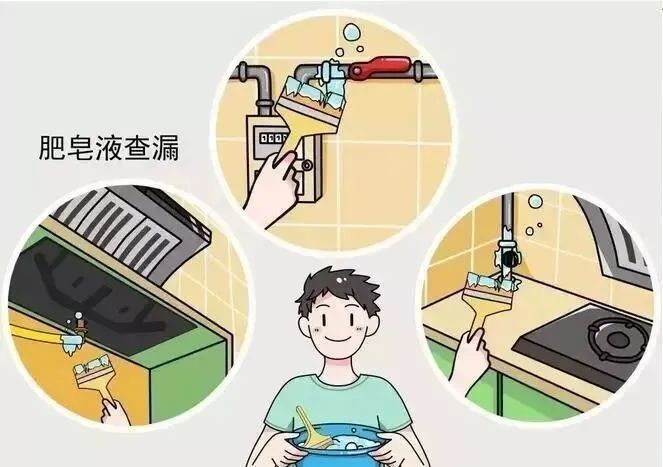 肥皂液查漏